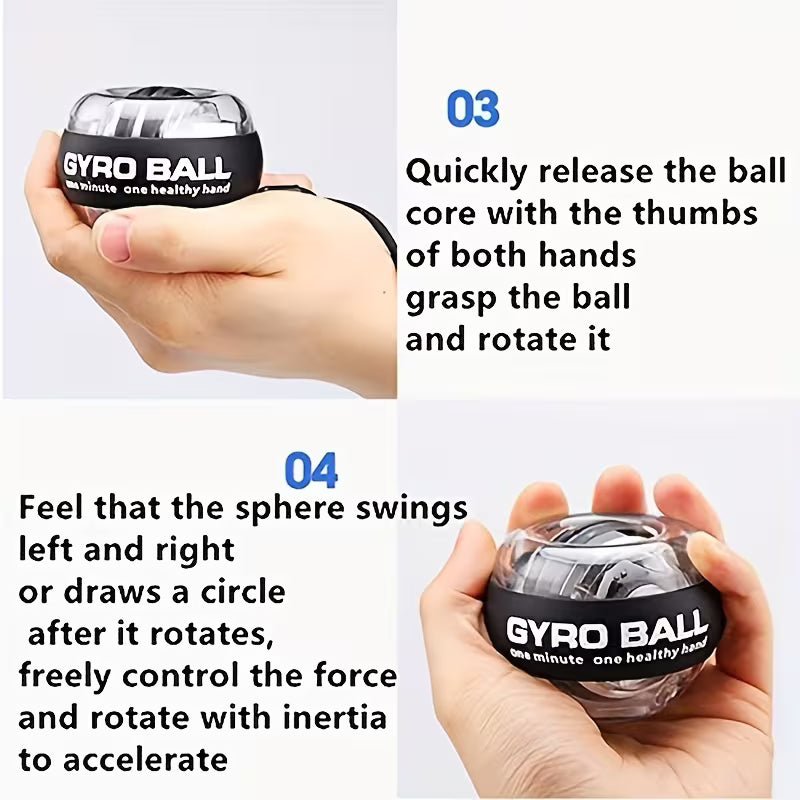 GYRO BALL
one minute one healthy hand

03
Quickly release the ball core with the thumbs of both hands grasp the ball and rotate it

04
Feel that the sphere swings left and right or draws a circle after it rotates, freely control the force and rotate with inertia to accelerate

GYRO BALL
one minute one healthy hand